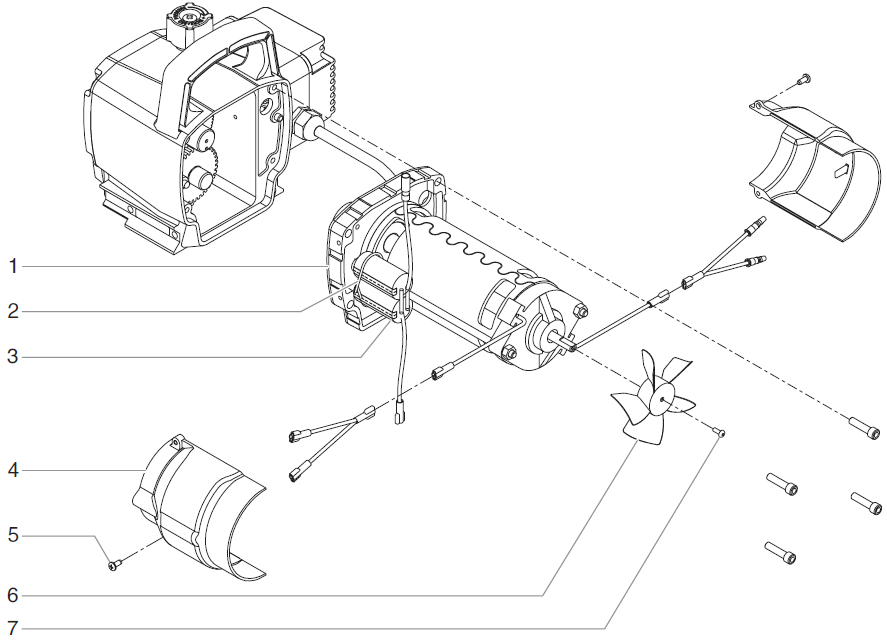 1
2
3
4
5
6
7